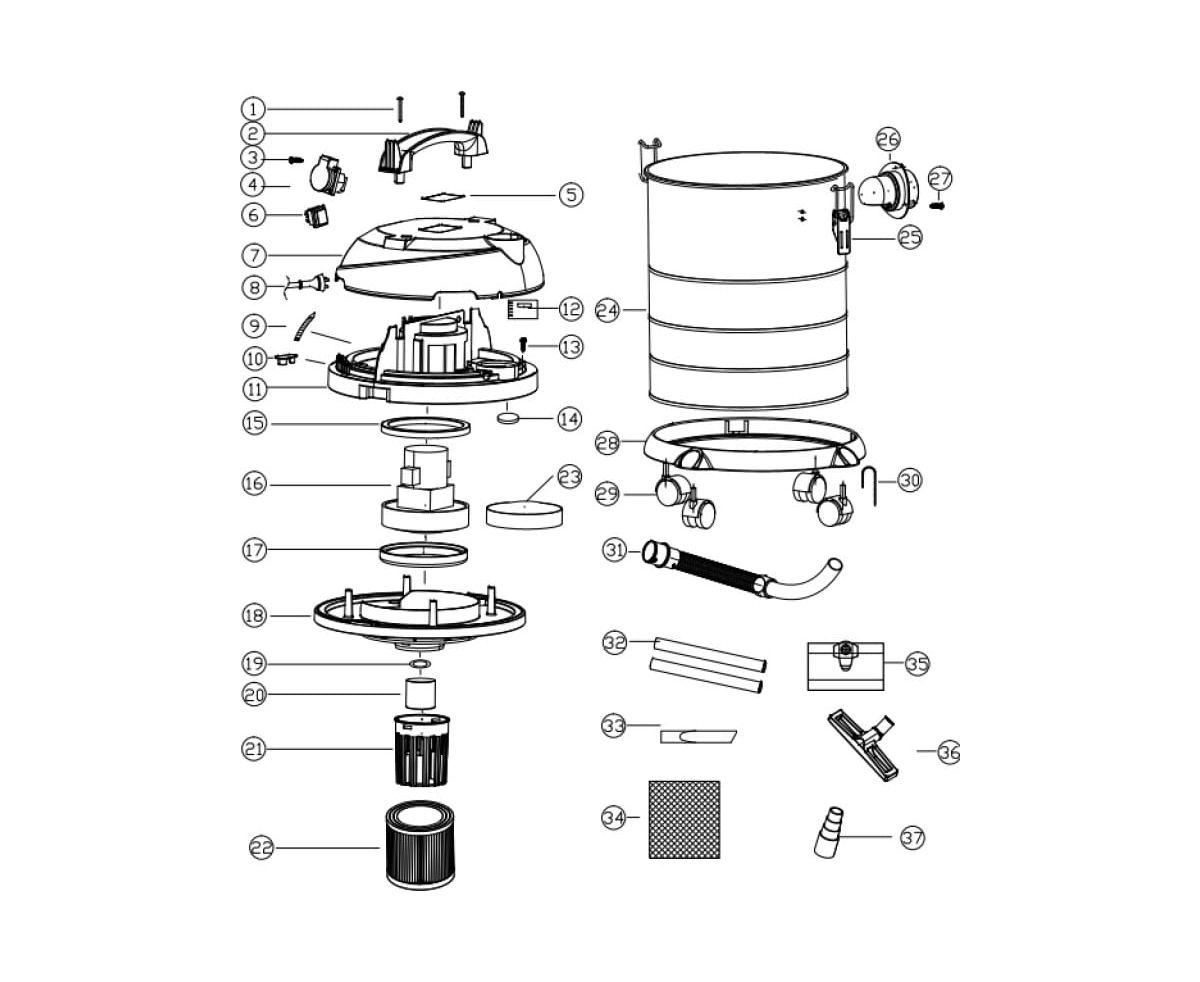 1
2
3
4
5
6
7
8
9
10
11
12
13
14
15
16
17
18
19
20
21
22
23
24
25
26
27
28
29
30
31
32
33
34
35
36
37