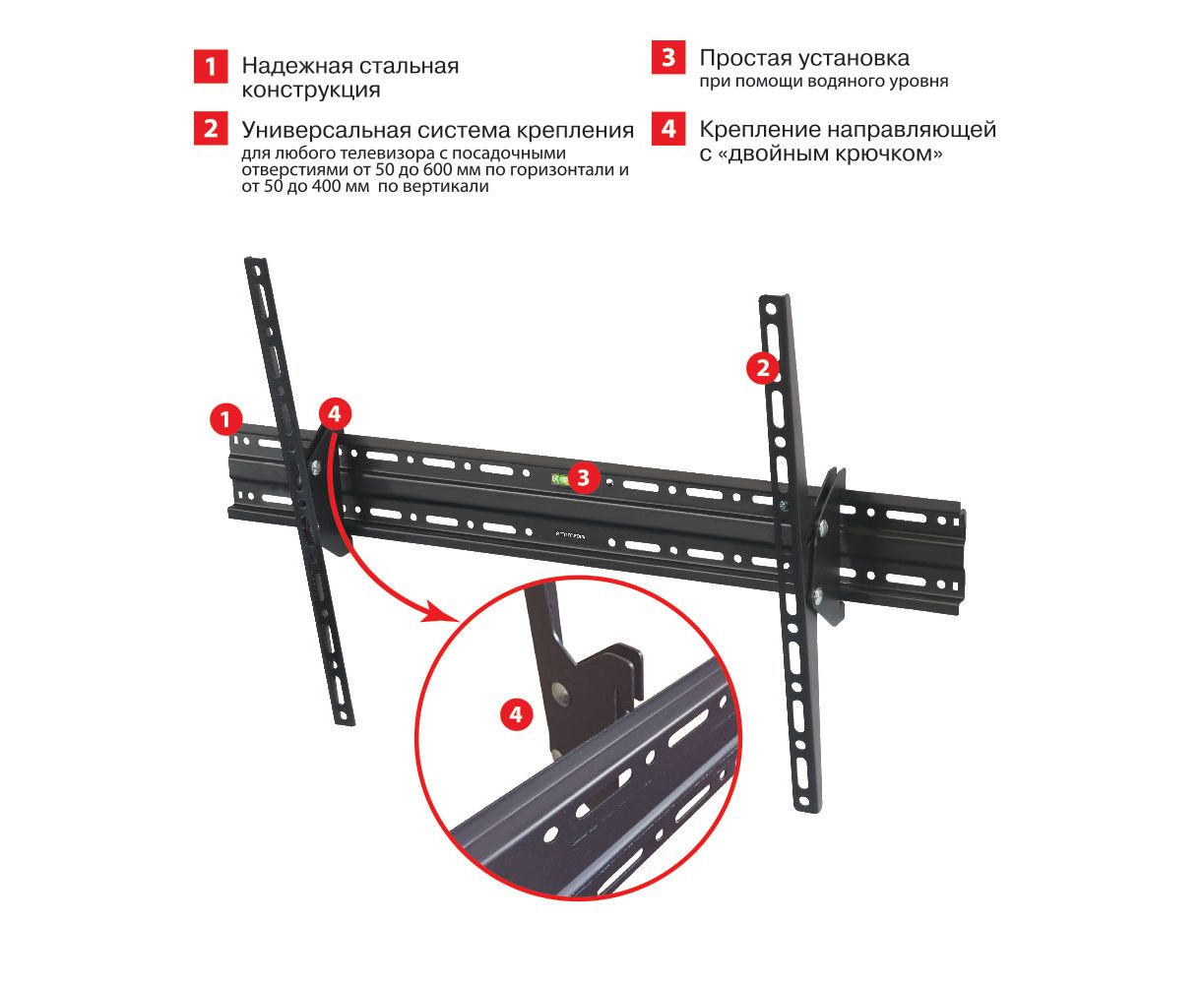 1 Надежная стальная конструкция

2 Универсальная система крепления
для любого телевизора с посадочными отверстиями от 50 до 600 мм по горизонтали и от 50 до 400 мм по вертикали

3 Простая установка
при помощи водяного уровня

4 Крепление направляющей с «двойным крючком»

1

4

3

2

4