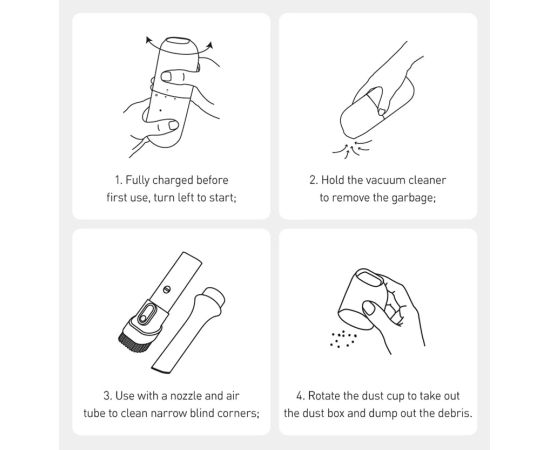 1. Fully charged before first use, turn left to start;

2. Hold the vacuum cleaner to remove the garbage;

3. Use with a nozzle and air tube to clean narrow blind corners;

4. Rotate the dust cup to take out the dust box and dump out the debris.