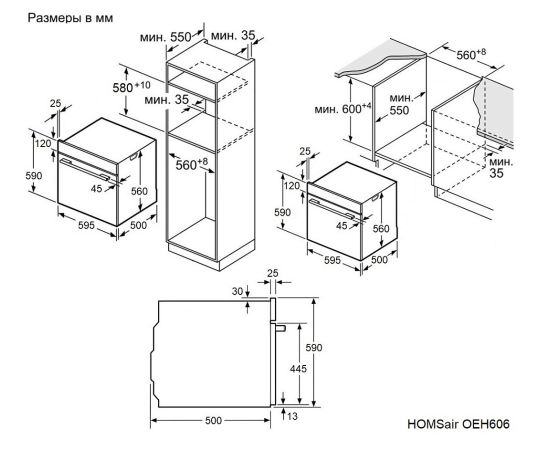 Размеры в мм

мин. 550
мин. 35
$580^{+10}$
мин. 35
$560^{+8}$
25
120
590
45
560
595
500

$560^{+8}$
мин. $600^{+4}$
мин. 550
мин. 35
25
120
590
45
560
595
500

25
30
590
445
13
500

HOMSair OEH606