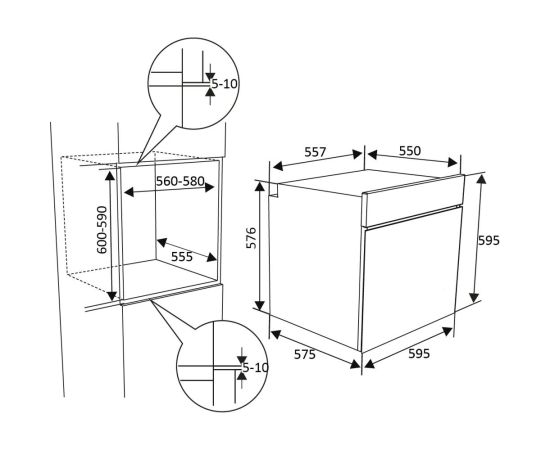 5-10
560-580
600-590
555
5-10
557
550
576
595
575
595