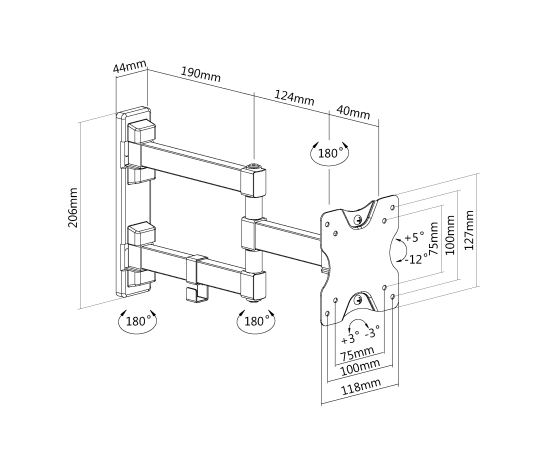 44mm
190mm
124mm
40mm
180°
206mm
+5°
-12°
75mm
100mm
127mm
180°
180°
+3°
-3°
75mm
100mm
118mm