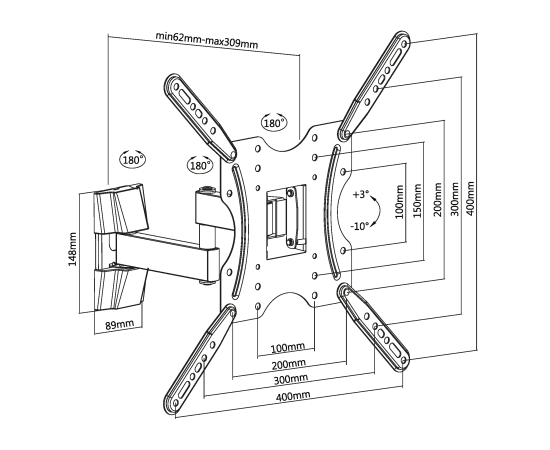 min62mm-max309mm

180°

180°

180°

+3°

-10°

100mm

150mm

200mm

300mm

400mm

148mm

89mm

100mm

200mm

300mm

400mm