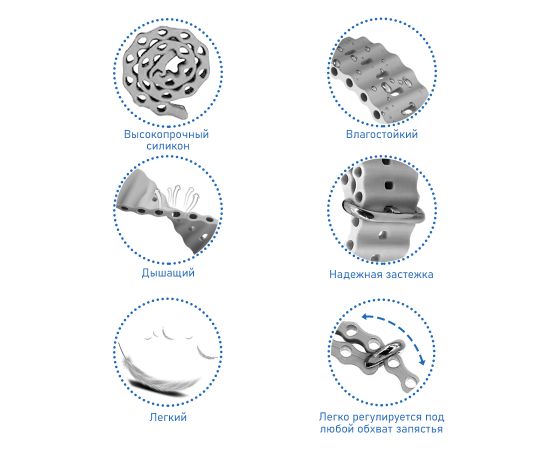 Высокопрочный силикон

Влагостойкий

Дышащий

Надежная застежка

Легкий

Легко регулируется под любой обхват запястья