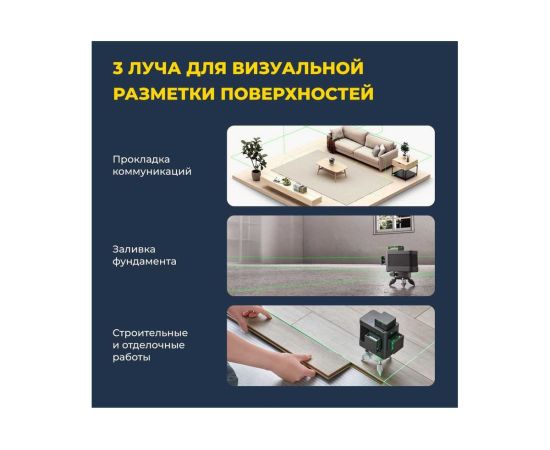 3 ЛУЧА ДЛЯ ВИЗУАЛЬНОЙ РАЗМЕТКИ ПОВЕРХНОСТЕЙ

Прокладка коммуникаций

Заливка фундамента

Строительные и отделочные работы